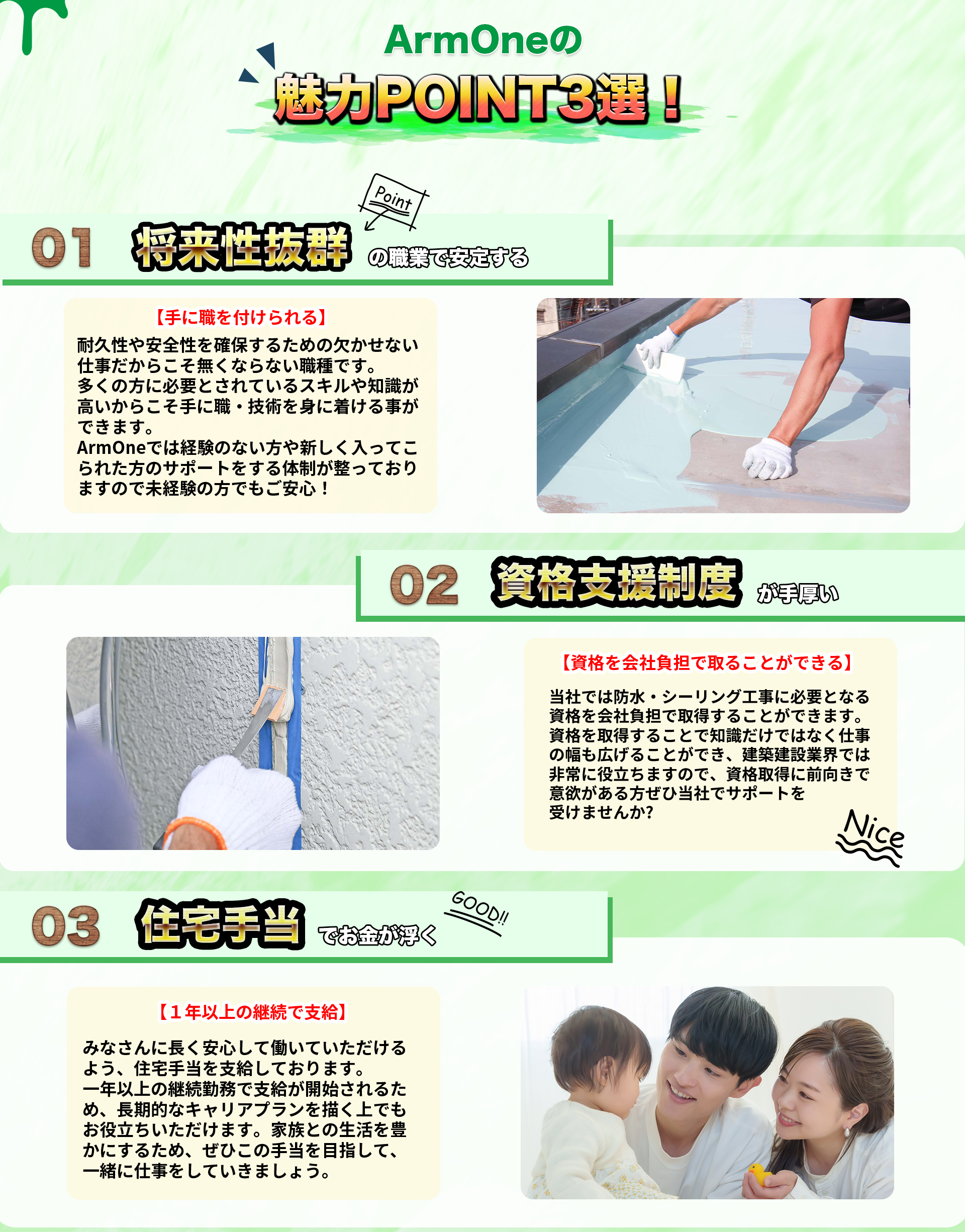 ArmOneの
魅力POINT3選！

Point

01 将来性抜群 の職業で安定する

【手に職を付けられる】
耐久性や安全性を確保するための欠かせない仕事だからこそ無くならない職種です。
多くの方に必要とされているスキルや知識が高いからこそ手に職・技術を身に着ける事ができます。
ArmOneでは経験のない方や新しく入ってこられた方のサポートをする体制が整っておりますので未経験の方でもご安心！

02 資格支援制度 が手厚い

【資格を会社負担で取ることができる】
当社では防水・シーリング工事に必要となる資格を会社負担で取得することができます。
資格を取得することで知識だけではなく仕事の幅も広げることができ、建築建設業界では非常に役立ちますので、資格取得に前向きで意欲がある方ぜひ当社でサポートを受けませんか?

Nice

03 住宅手当 でお金が浮く

GOOD!!

【１年以上の継続で支給】
みなさんに長く安心して働いていただけるよう、住宅手当を支給しております。
一年以上の継続勤務で支給が開始されるため、長期的なキャリアプランを描く上でもお役立ちいただけます。家族との生活を豊かにするため、ぜひこの手当を目指して、一緒に仕事をしていきましょう。